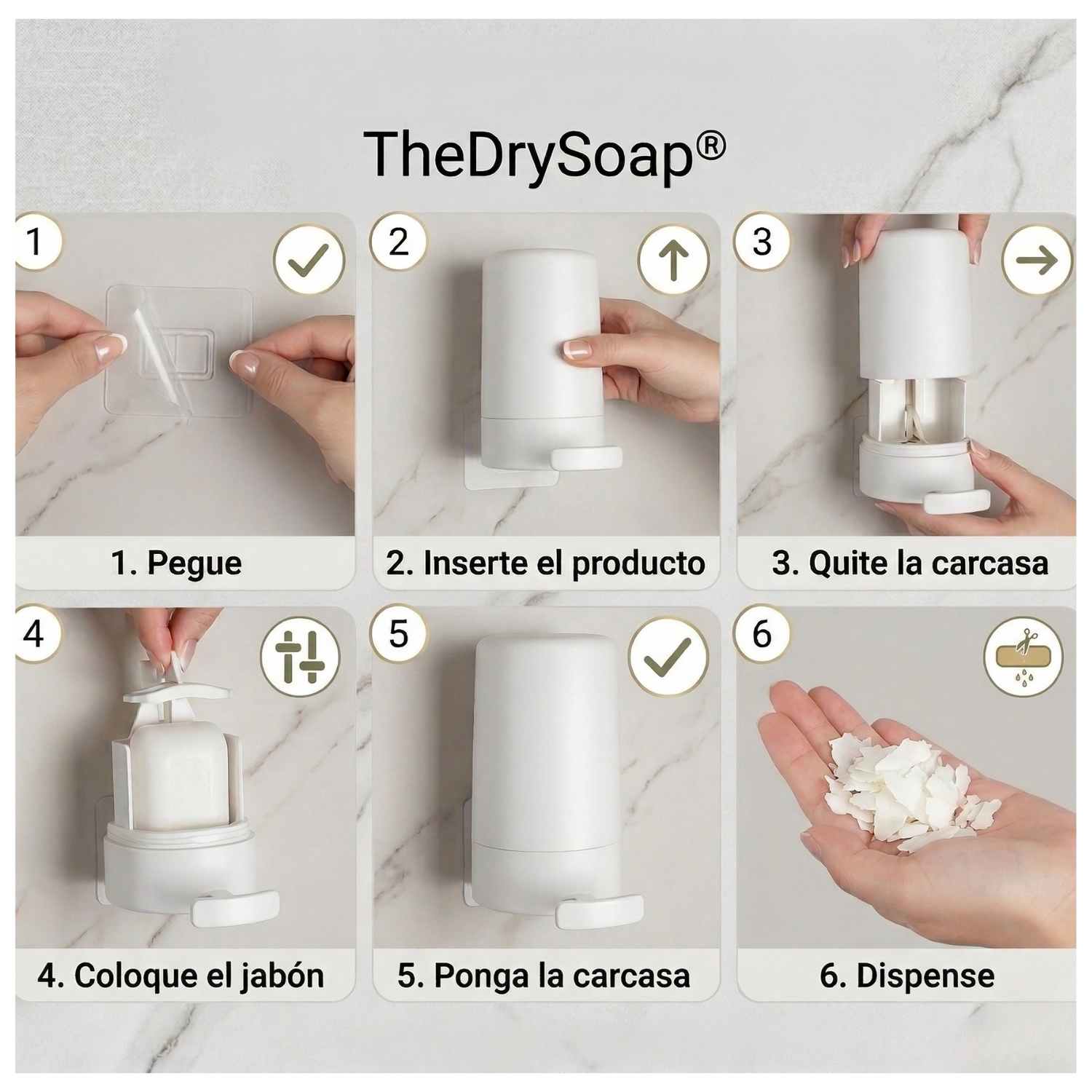 TheDrySoap®

1

1. Pegue

2

2. Inserte el producto

3

3. Quite la carcasa

4

4. Coloque el jabón

5

5. Ponga la carcasa

6

6. Dispense