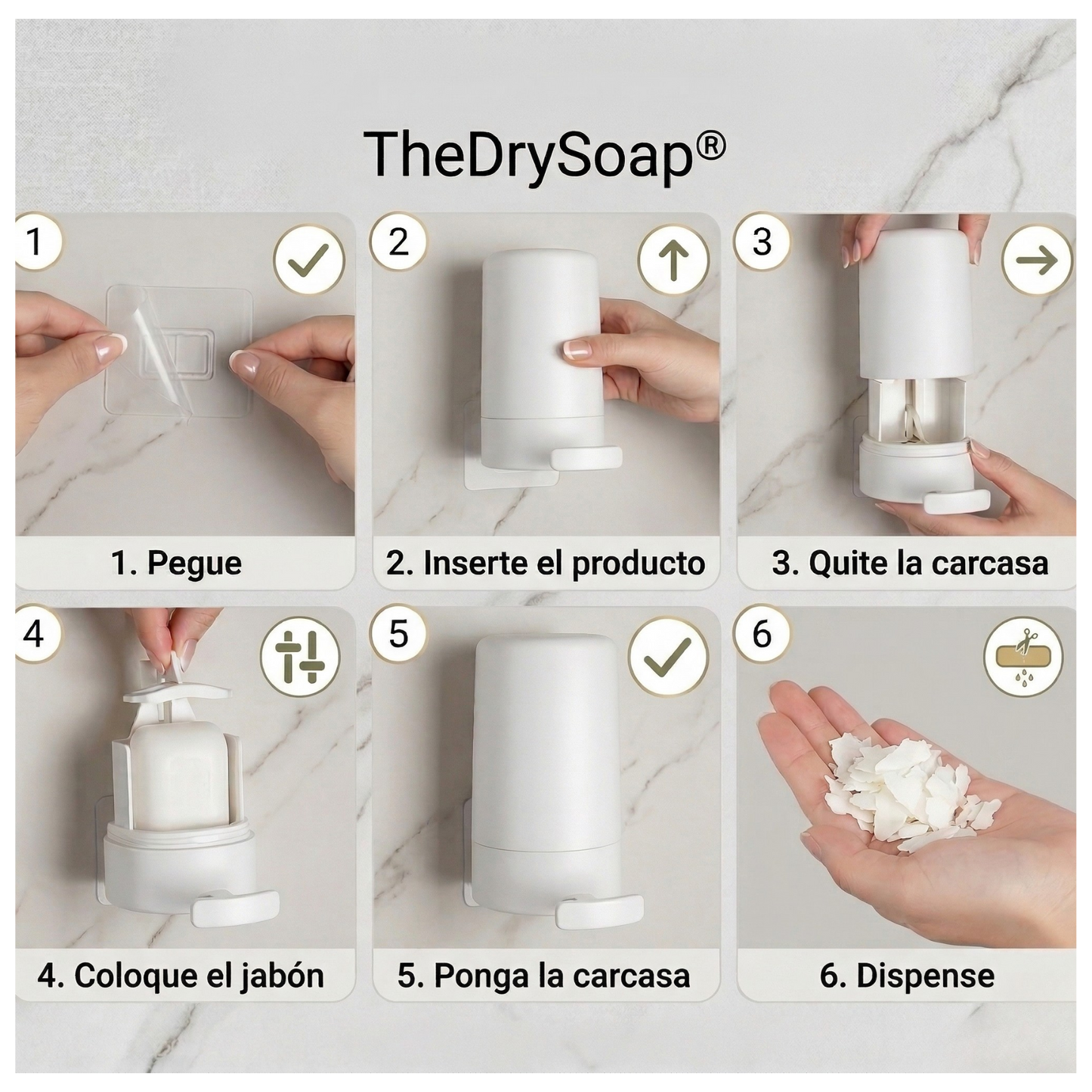 TheDrySoap®

1

1. Pegue

2

2. Inserte el producto

3

3. Quite la carcasa

4

4. Coloque el jabón

5

5. Ponga la carcasa

6

6. Dispense