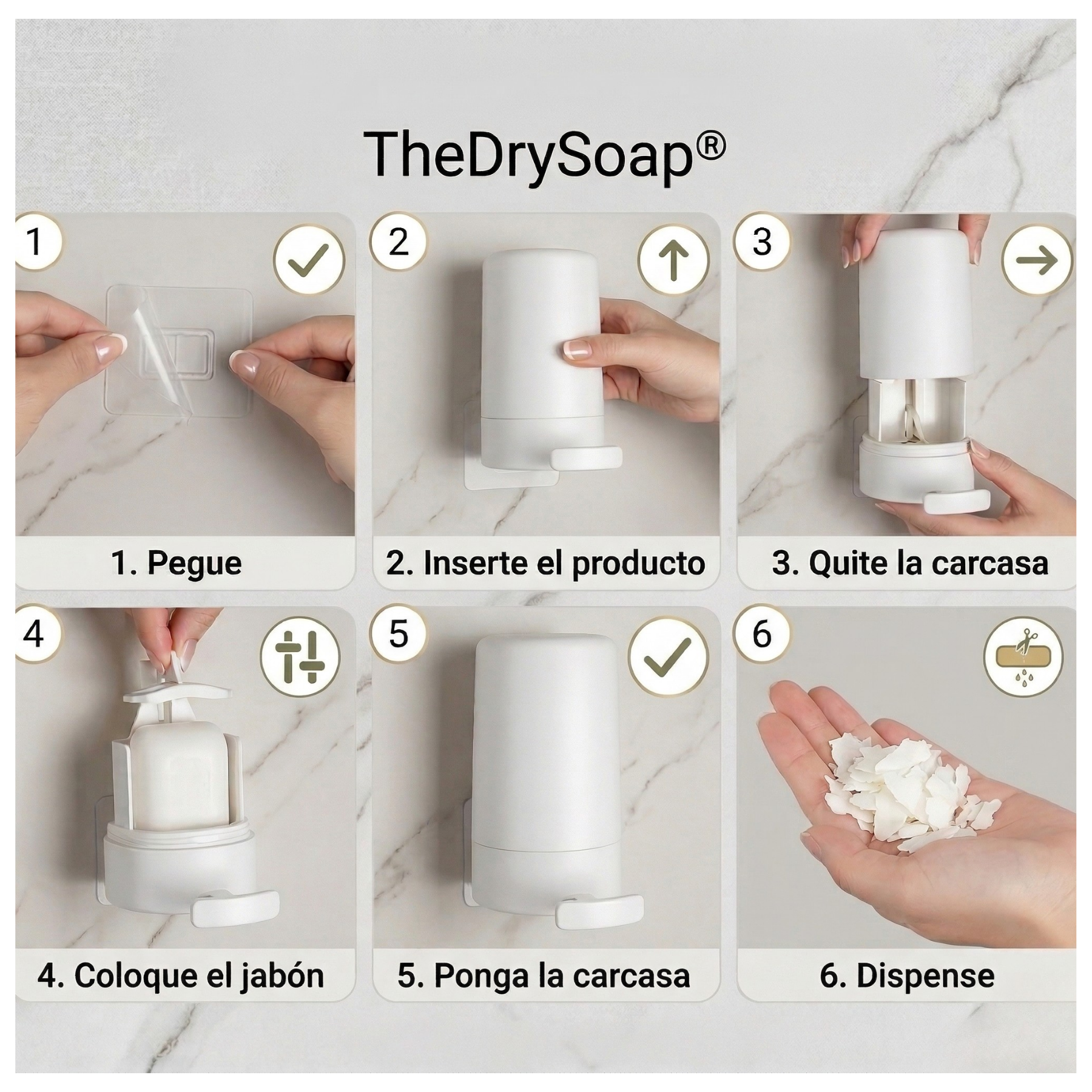 TheDrySoap®

1

1. Pegue

2

2. Inserte el producto

3

3. Quite la carcasa

4

4. Coloque el jabón

5

5. Ponga la carcasa

6

6. Dispense