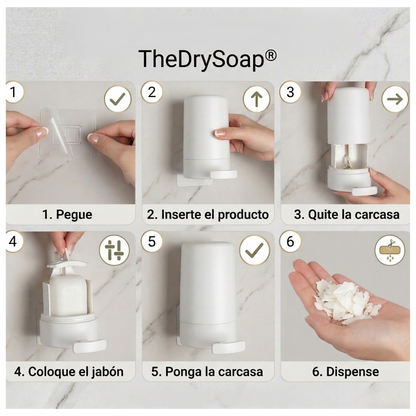 TheDrySoap®

1

1. Pegue

2

2. Inserte el producto

3

3. Quite la carcasa

4

4. Coloque el jabón

5

5. Ponga la carcasa

6

6. Dispense